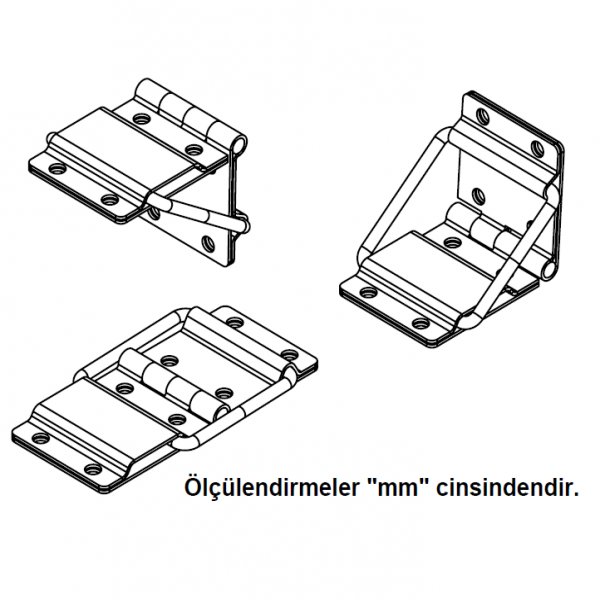 Ölçülendirmeler "mm" cinsindendir.